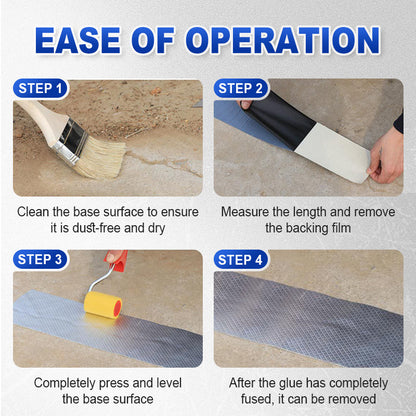 EASE OF OPERATION

STEP 1

Clean the base surface to ensure it is dust-free and dry

STEP 2

Measure the length and remove the backing film

STEP 3

Completely press and level the base surface

STEP 4

After the glue has completely fused, it can be removed