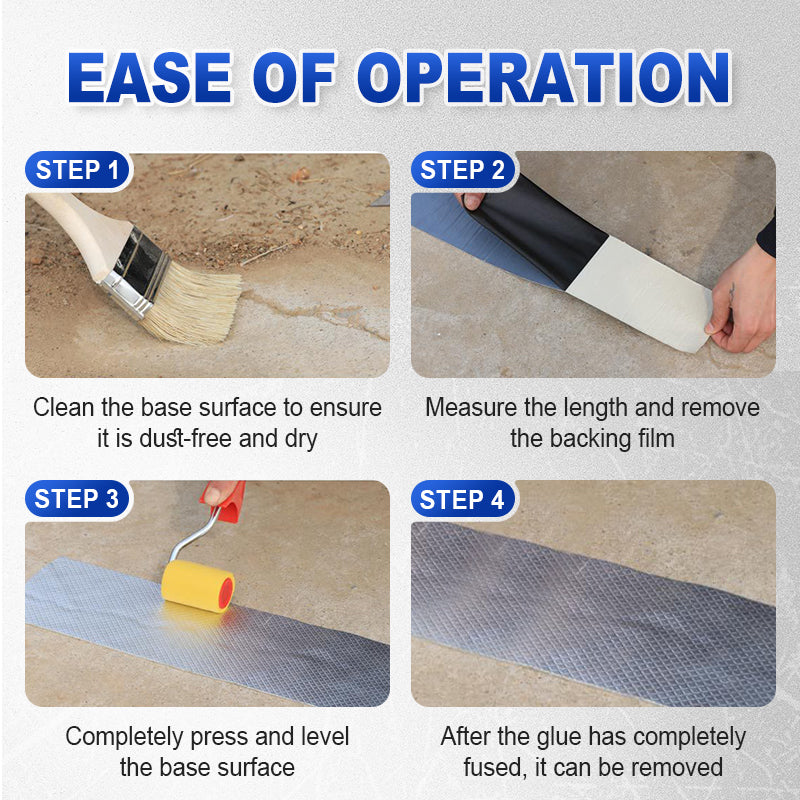 EASE OF OPERATION

STEP 1

Clean the base surface to ensure it is dust-free and dry

STEP 2

Measure the length and remove the backing film

STEP 3

Completely press and level the base surface

STEP 4

After the glue has completely fused, it can be removed