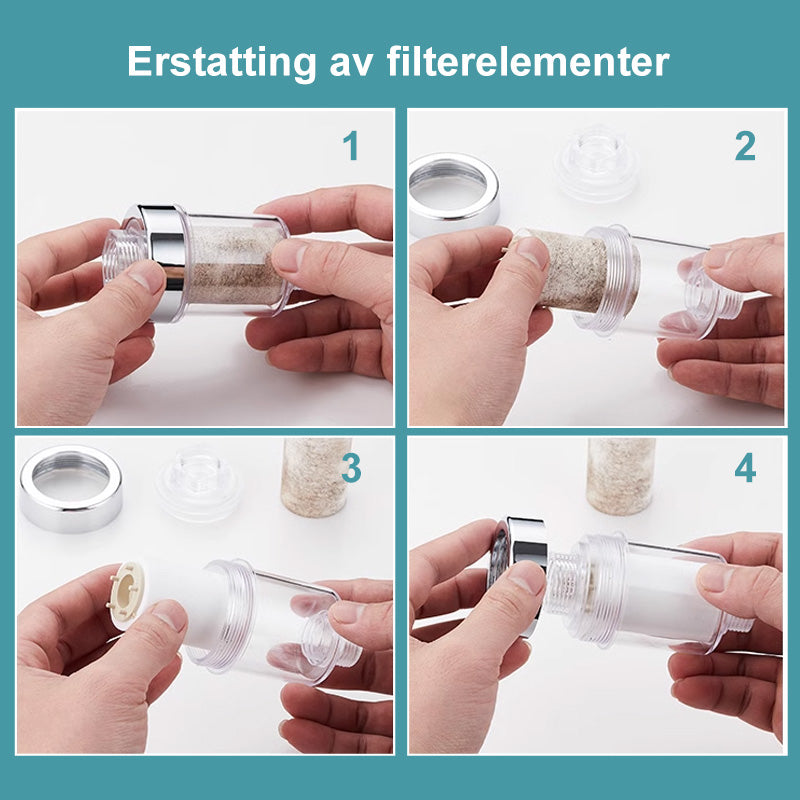 Erstatting av filterelementer

1

2

3

4