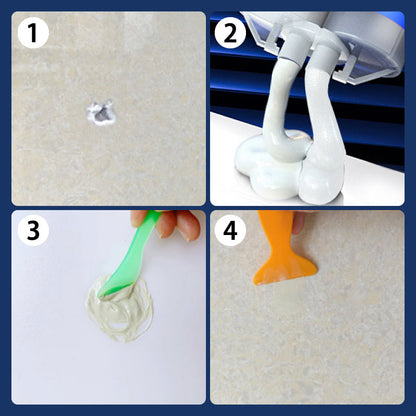 1

2

3

4