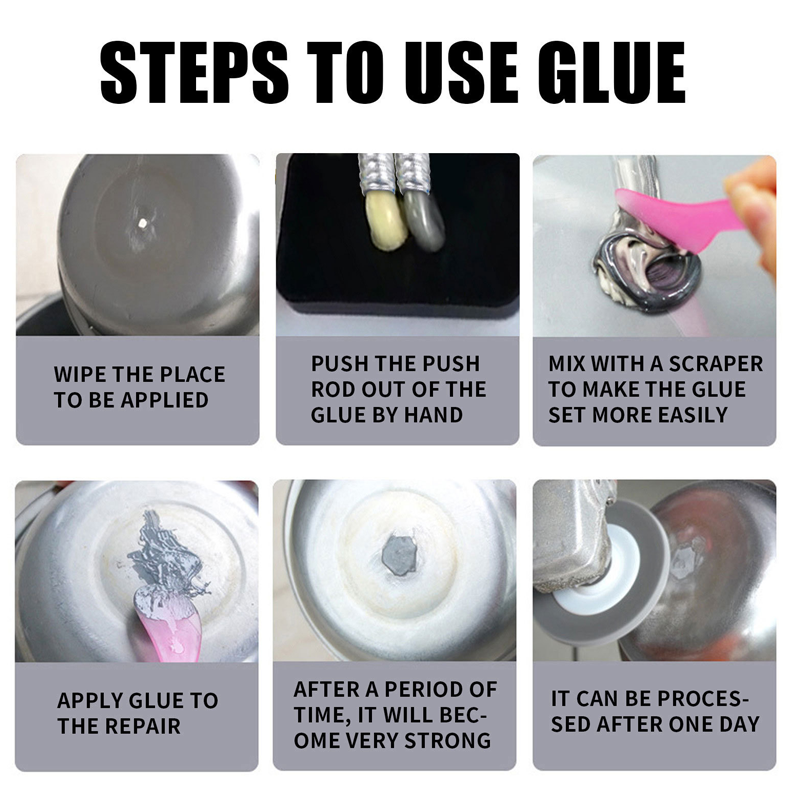 STEPS TO USE GLUE

WIPE THE PLACE TO BE APPLIED

PUSH THE PUSH ROD OUT OF THE GLUE BY HAND

MIX WITH A SCRAPER TO MAKE THE GLUE SET MORE EASILY

APPLY GLUE TO THE REPAIR

AFTER A PERIOD OF TIME, IT WILL BECOME VERY STRONG

IT CAN BE PROCESSED AFTER ONE DAY