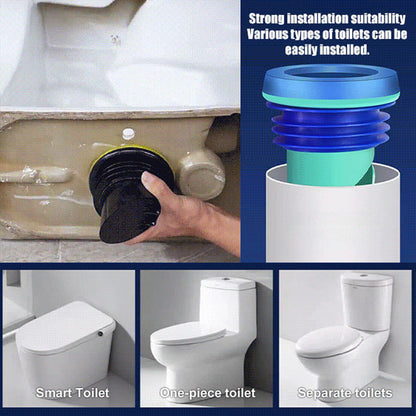 Strong installation suitability
Various types of toilets can be easily installed.

Smart Toilet

One-piece toilet

Separate toilets