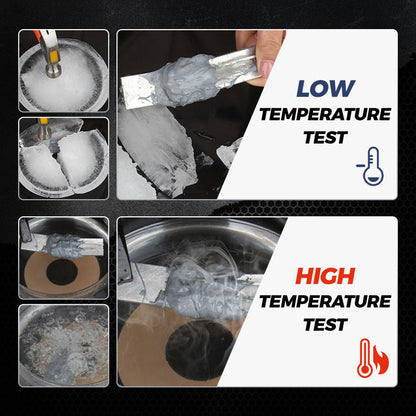 LOW
TEMPERATURE
TEST

HIGH
TEMPERATURE
TEST