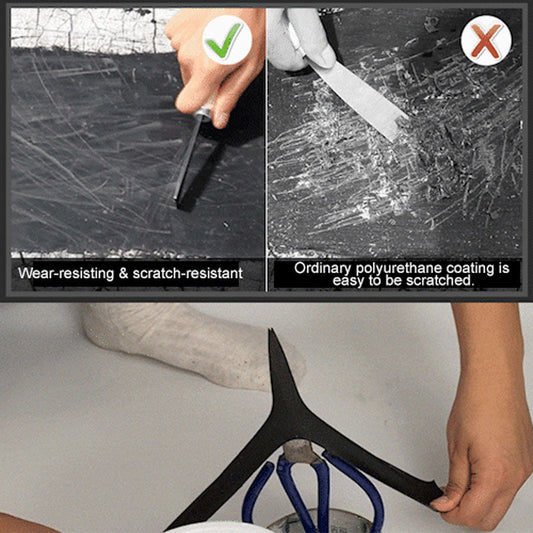 Wear-resisting & scratch-resistant

Ordinary polyurethane coating is easy to be scratched.