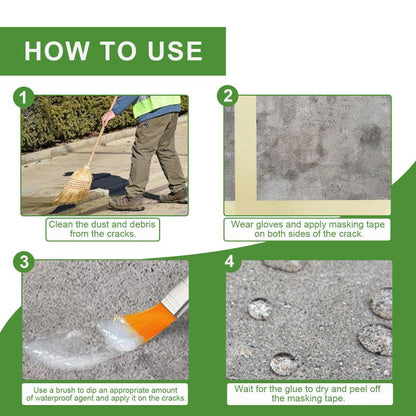 HOW TO USE

1

Clean the dust and debris from the cracks.

2

Wear gloves and apply masking tape on both sides of the crack.

3

Use a brush to dip an appropriate amount of waterproof agent and apply it on the cracks.

4

Wait for the glue to dry and peel off the masking tape.