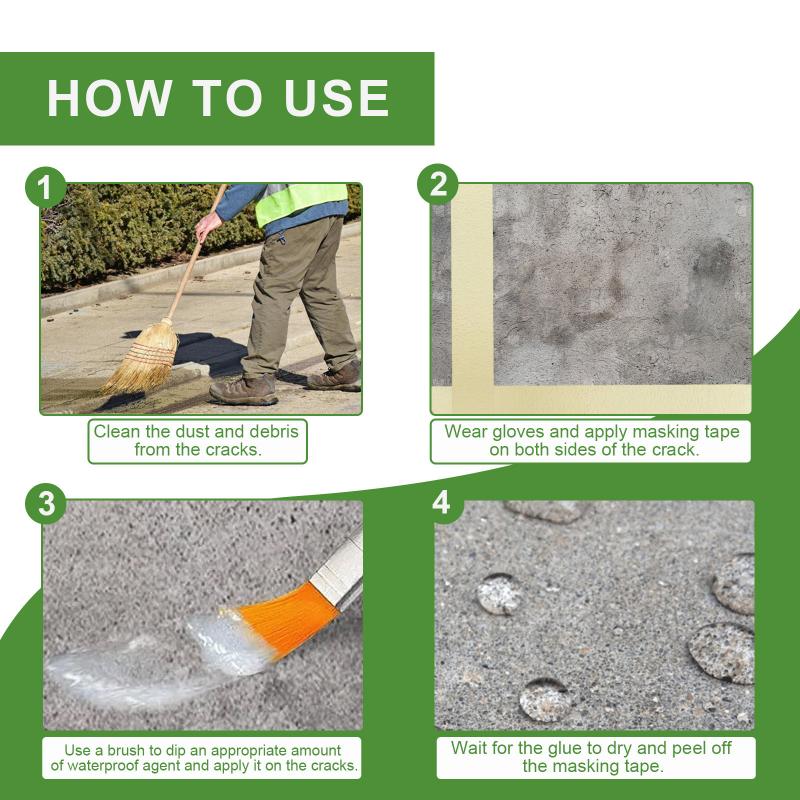 HOW TO USE

1

Clean the dust and debris from the cracks.

2

Wear gloves and apply masking tape on both sides of the crack.

3

Use a brush to dip an appropriate amount of waterproof agent and apply it on the cracks.

4

Wait for the glue to dry and peel off the masking tape.