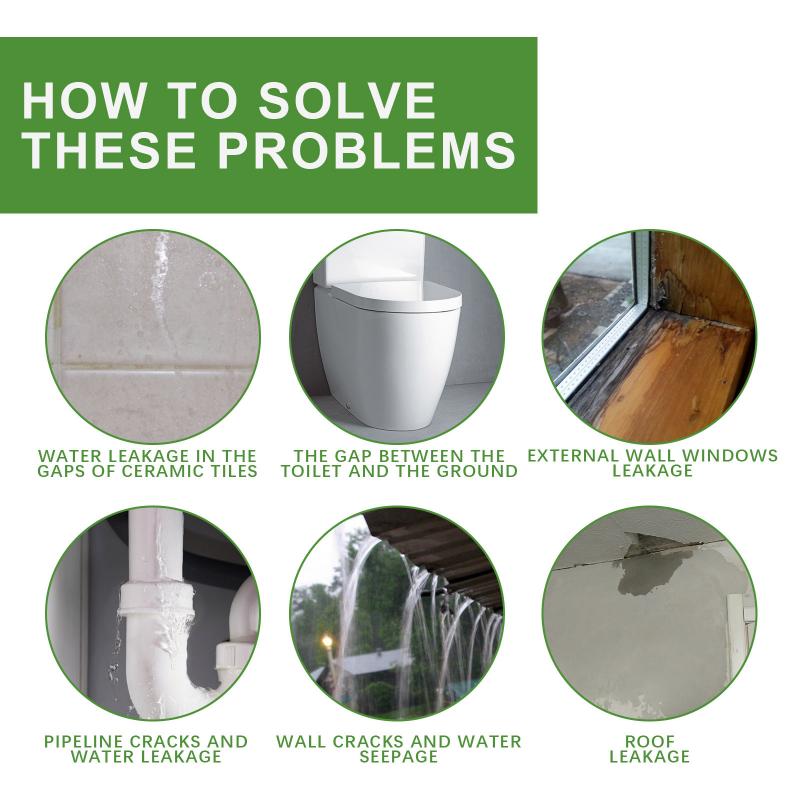 HOW TO SOLVE THESE PROBLEMS

WATER LEAKAGE IN THE GAPS OF CERAMIC TILES

THE GAP BETWEEN THE TOILET AND THE GROUND

EXTERNAL WALL WINDOWS LEAKAGE

PIPELINE CRACKS AND WATER LEAKAGE

WALL CRACKS AND WATER SEEPAGE

ROOF LEAKAGE