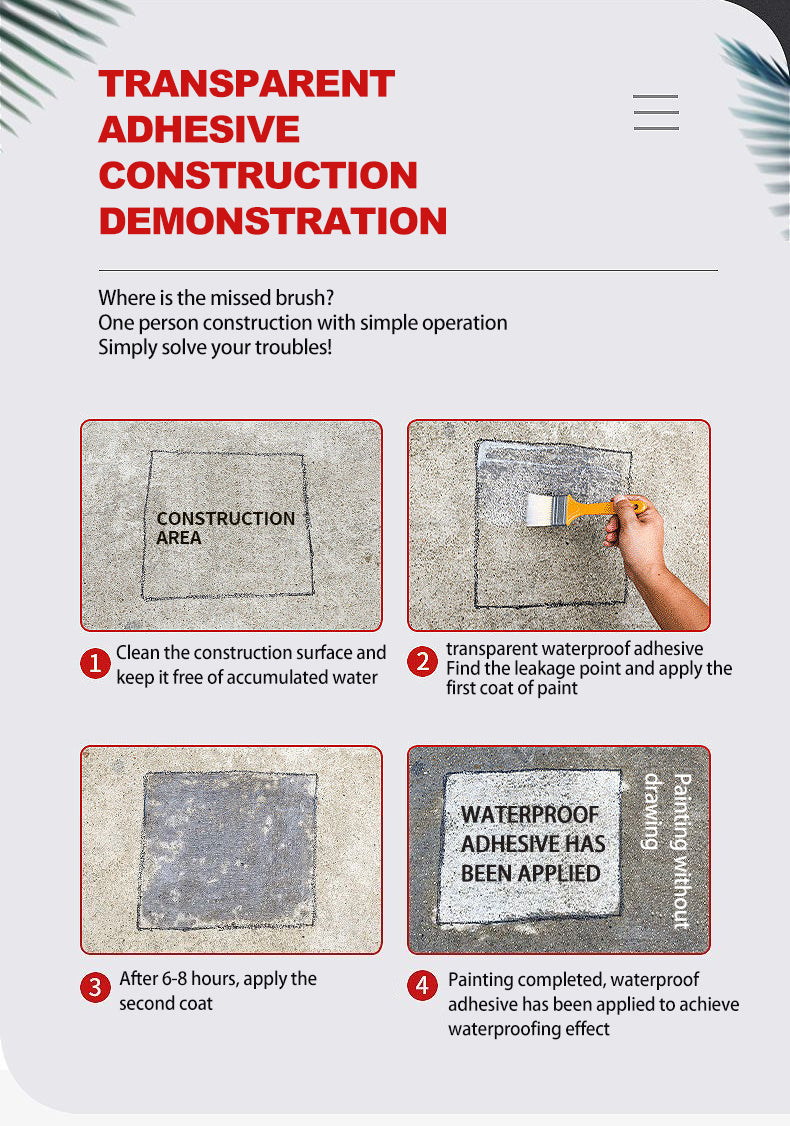 TRANSPARENT ADHESIVE CONSTRUCTION DEMONSTRATION

Where is the missed brush?
One person construction with simple operation
Simply solve your troubles!

CONSTRUCTION AREA

1 Clean the construction surface and keep it free of accumulated water

2 transparent waterproof adhesive
Find the leakage point and apply the first coat of paint

3 After 6-8 hours, apply the second coat

WATERPROOF ADHESIVE HAS BEEN APPLIED

Painting without drawing

4 Painting completed, waterproof adhesive has been applied to achieve waterproofing effect