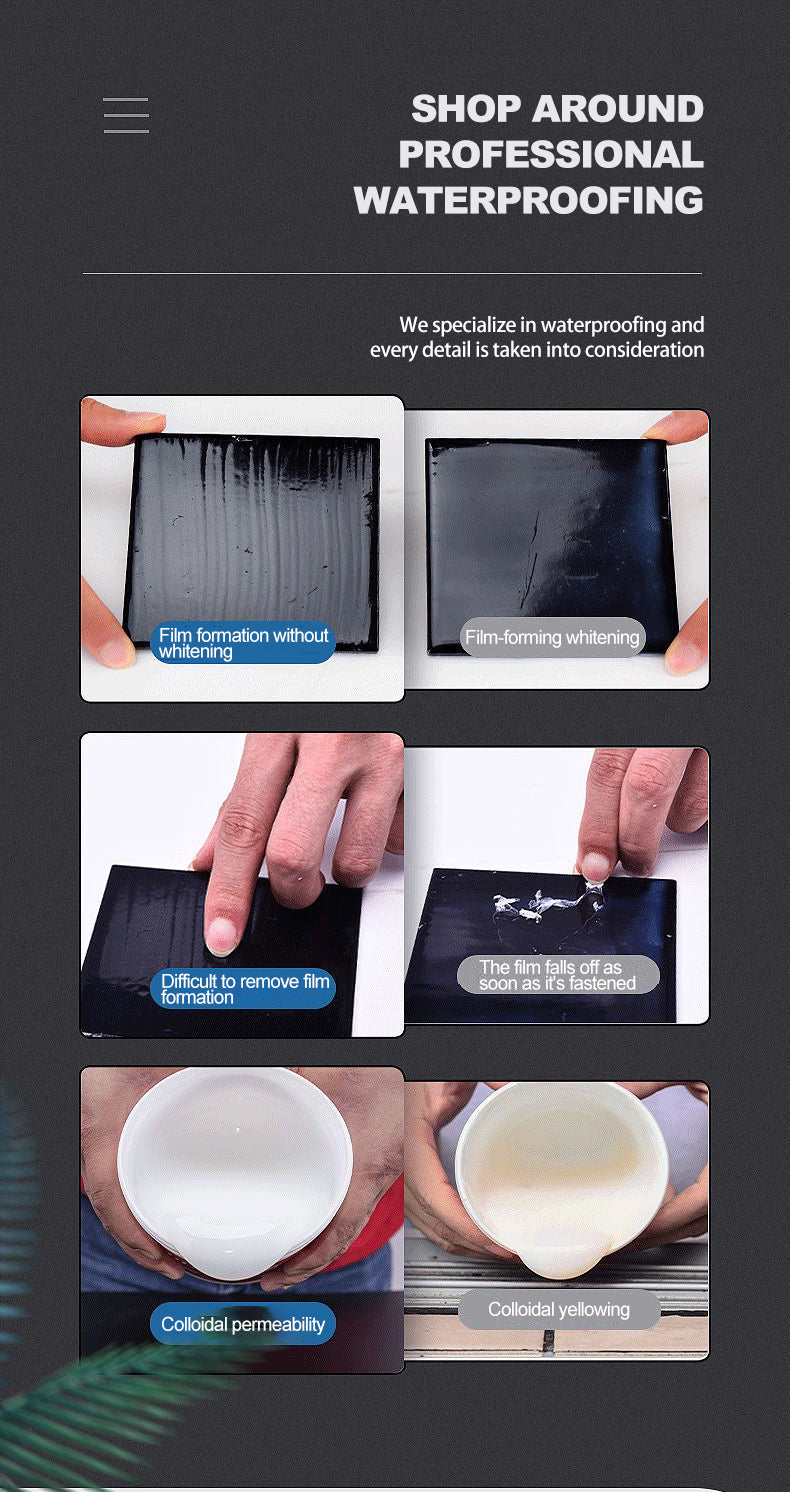 SHOP AROUND
PROFESSIONAL
WATERPROOFING

We specialize in waterproofing and every detail is taken into consideration

Film formation without whitening

Film-forming whitening

Difficult to remove film formation

The film falls off as soon as it's fastened

Colloidal permeability

Colloidal yellowing