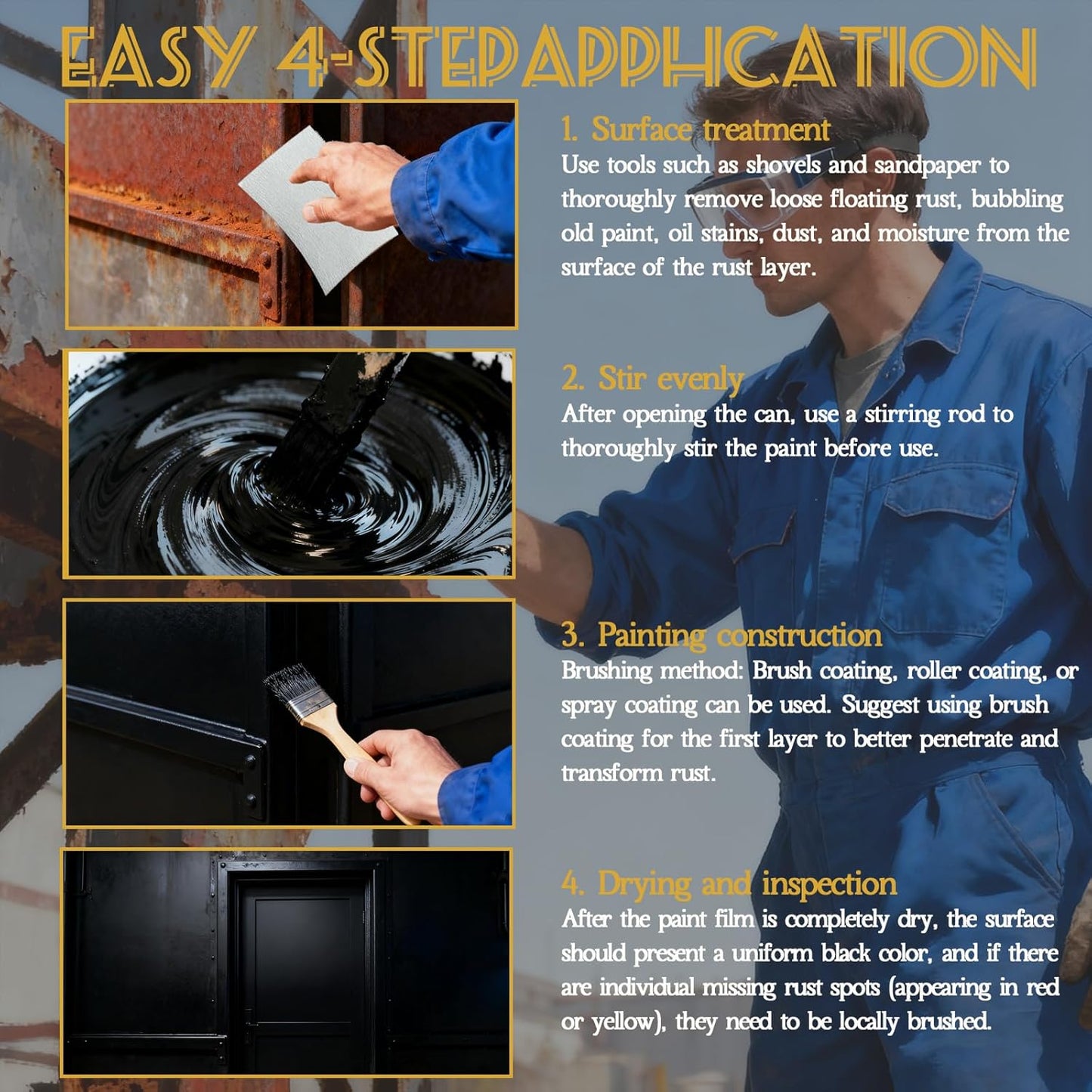 EASY 4-STEPAPPLICATION

1. Surface treatment
Use tools such as shovels and sandpaper to thoroughly remove loose floating rust, bubbling old paint, oil stains, dust, and moisture from the surface of the rust layer.

2. Stir evenly
After opening the can, use a stirring rod to thoroughly stir the paint before use.

3. Painting construction
Brushing method: Brush coating, roller coating, or spray coating can be used. Suggest using brush coating for the first layer to better penetrate and transform rust.

4. Drying and inspection
After the paint film is completely dry, the surface should present a uniform black color, and if there are individual missing rust spots (appearing in red or yellow), they need to be locally brushed.