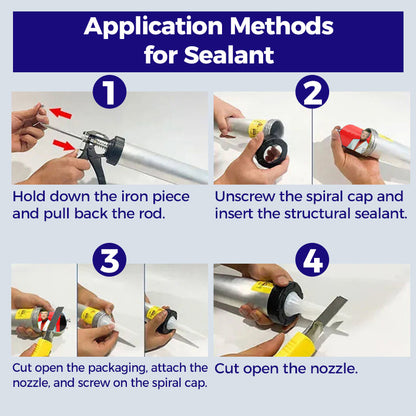 Application Methods for Sealant

1

Hold down the iron piece and pull back the rod.

2

Unscrew the spiral cap and insert the structural sealant.

3

Cut open the packaging, attach the nozzle, and screw on the spiral cap.

4

Cut open the nozzle.