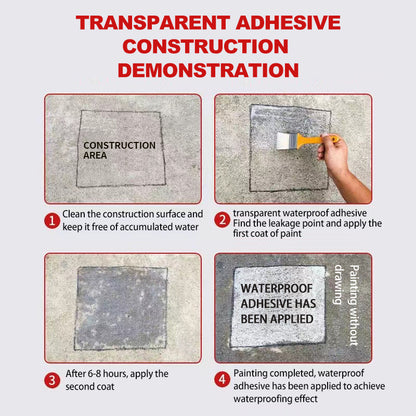 TRANSPARENT ADHESIVE CONSTRUCTION DEMONSTRATION

CONSTRUCTION AREA

1 Clean the construction surface and keep it free of accumulated water

2 transparent waterproof adhesive Find the leakage point and apply the first coat of paint

3 After 6-8 hours, apply the second coat

WATERPROOF ADHESIVE HAS BEEN APPLIED

Painting without drawing

4 Painting completed, waterproof adhesive has been applied to achieve waterproofing effect