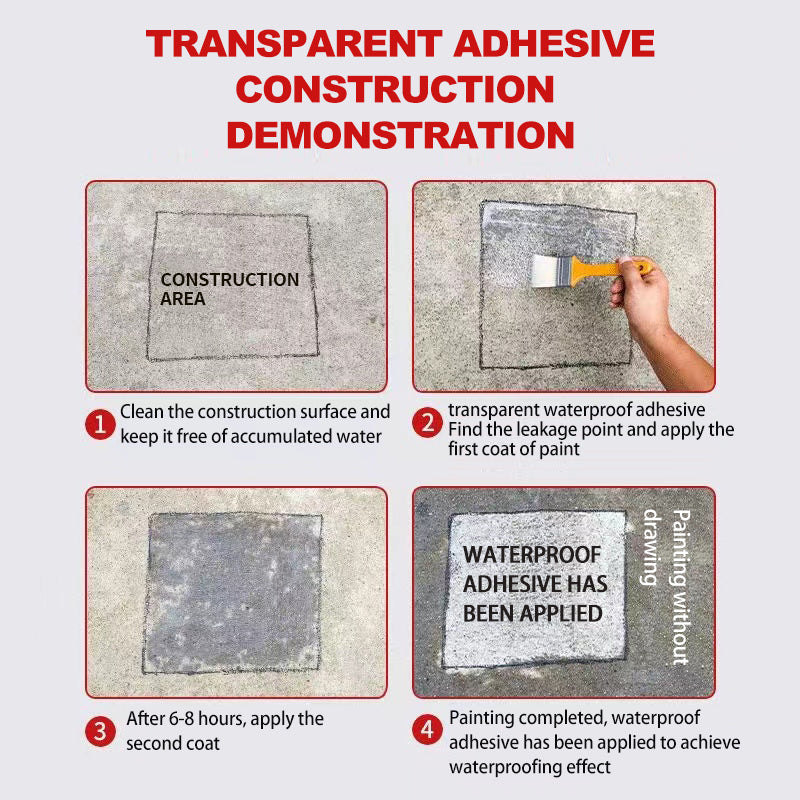 TRANSPARENT ADHESIVE CONSTRUCTION DEMONSTRATION

CONSTRUCTION AREA

1 Clean the construction surface and keep it free of accumulated water

2 transparent waterproof adhesive Find the leakage point and apply the first coat of paint

3 After 6-8 hours, apply the second coat

WATERPROOF ADHESIVE HAS BEEN APPLIED

Painting without drawing

4 Painting completed, waterproof adhesive has been applied to achieve waterproofing effect