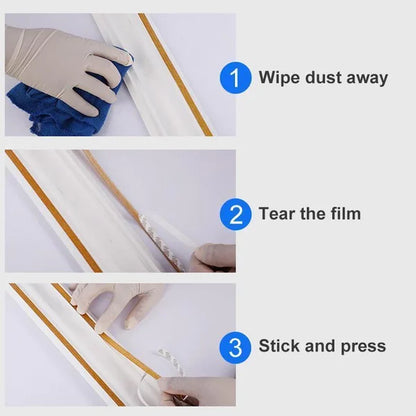 1 Wipe dust away

2 Tear the film

3 Stick and press