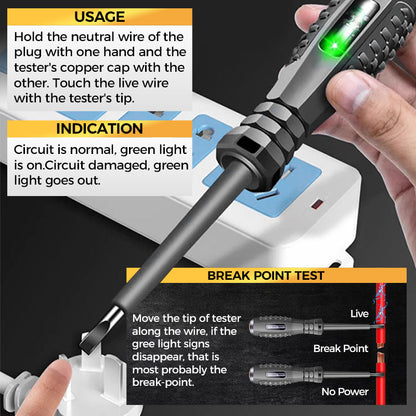 USAGE

Hold the neutral wire of the plug with one hand and the tester's copper cap with the other. Touch the live wire with the tester's tip.

INDICATION

Circuit is normal, green light is on.Circuit damaged, green light goes out.

BREAK POINT TEST

Move the tip of tester along the wire, if the gree light signs disappear, that is most probably the break-point.

Live

Break Point

No Power