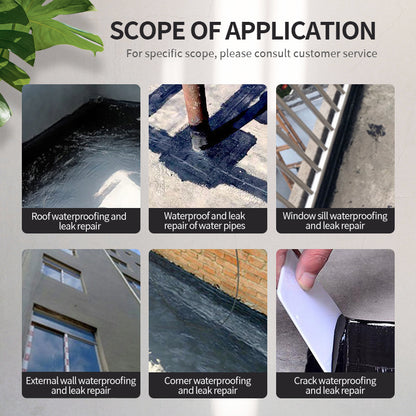 SCOPE OF APPLICATION

For specific scope, please consult customer service

Roof waterproofing and leak repair

Waterproof and leak repair of water pipes

Window sill waterproofing and leak repair

External wall waterproofing and leak repair

Corner waterproofing and leak repair

Crack waterproofing and leak repair