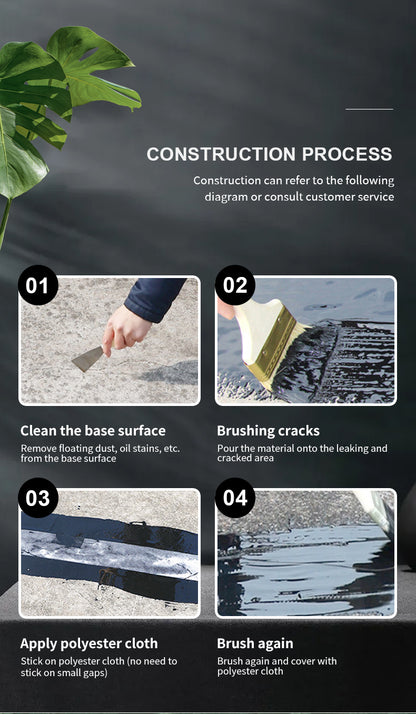 CONSTRUCTION PROCESS

Construction can refer to the following diagram or consult customer service

01

Clean the base surface

Remove floating dust, oil stains, etc. from the base surface

02

Brushing cracks

Pour the material onto the leaking and cracked area

03

Apply polyester cloth

Stick on polyester cloth (no need to stick on small gaps)

04

Brush again

Brush again and cover with polyester cloth