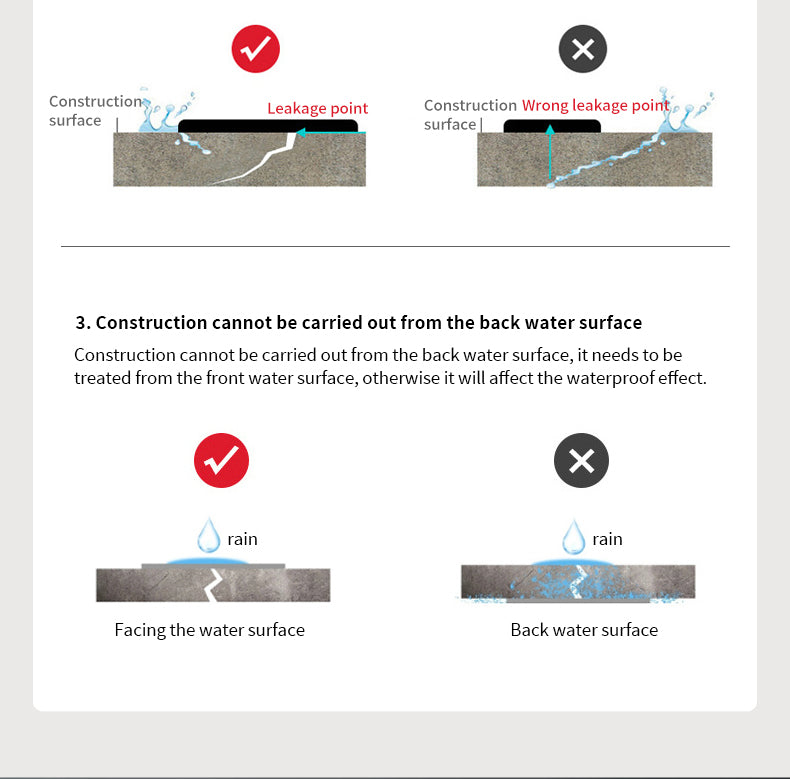 Construction surface

Leakage point

Construction surface

Wrong leakage point

3. Construction cannot be carried out from the back water surface

Construction cannot be carried out from the back water surface, it needs to be treated from the front water surface, otherwise it will affect the waterproof effect.

rain

Facing the water surface

rain

Back water surface