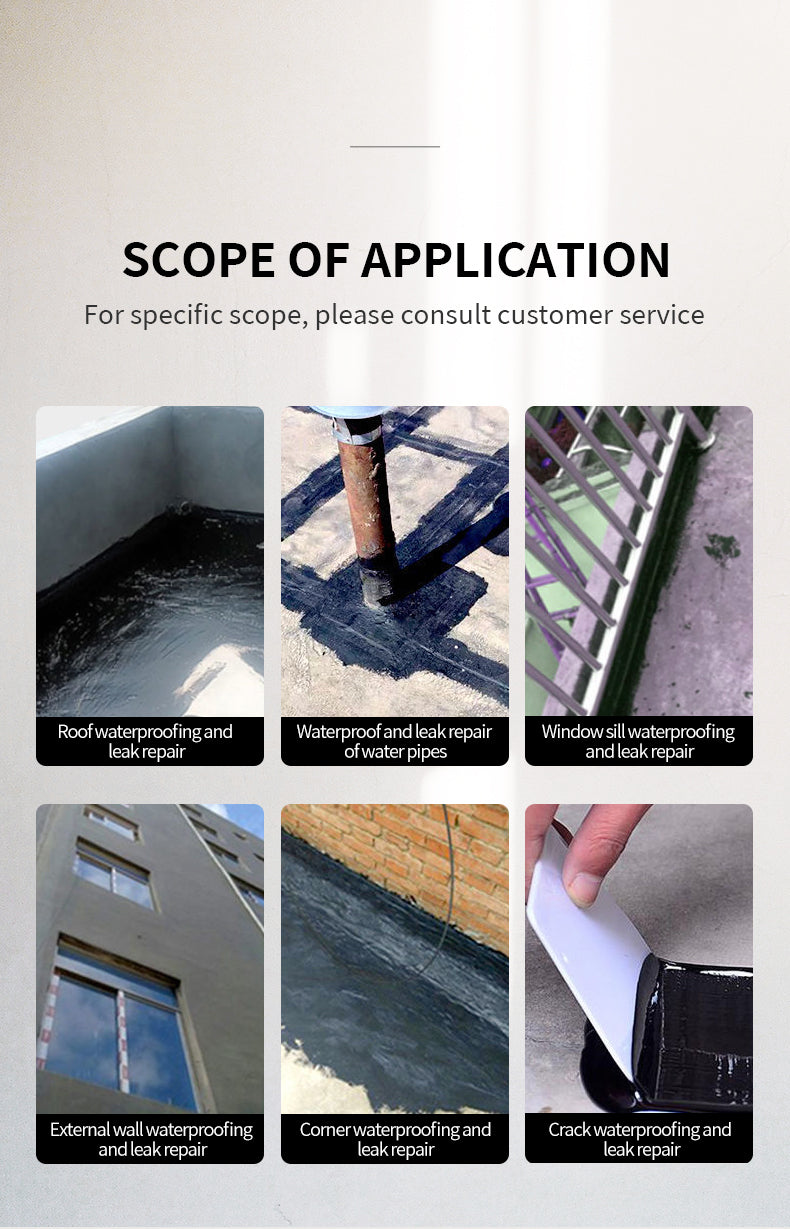 SCOPE OF APPLICATION

For specific scope, please consult customer service

Roof waterproofing and leak repair

Waterproof and leak repair of water pipes

Window sill waterproofing and leak repair

External wall waterproofing and leak repair

Corner waterproofing and leak repair

Crack waterproofing and leak repair