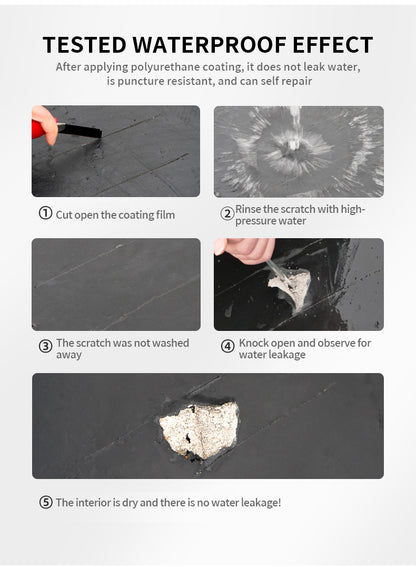 TESTED WATERPROOF EFFECT

After applying polyurethane coating, it does not leak water, is puncture resistant, and can self repair

① Cut open the coating film

② Rinse the scratch with high-pressure water

③ The scratch was not washed away

④ Knock open and observe for water leakage

⑤ The interior is dry and there is no water leakage!