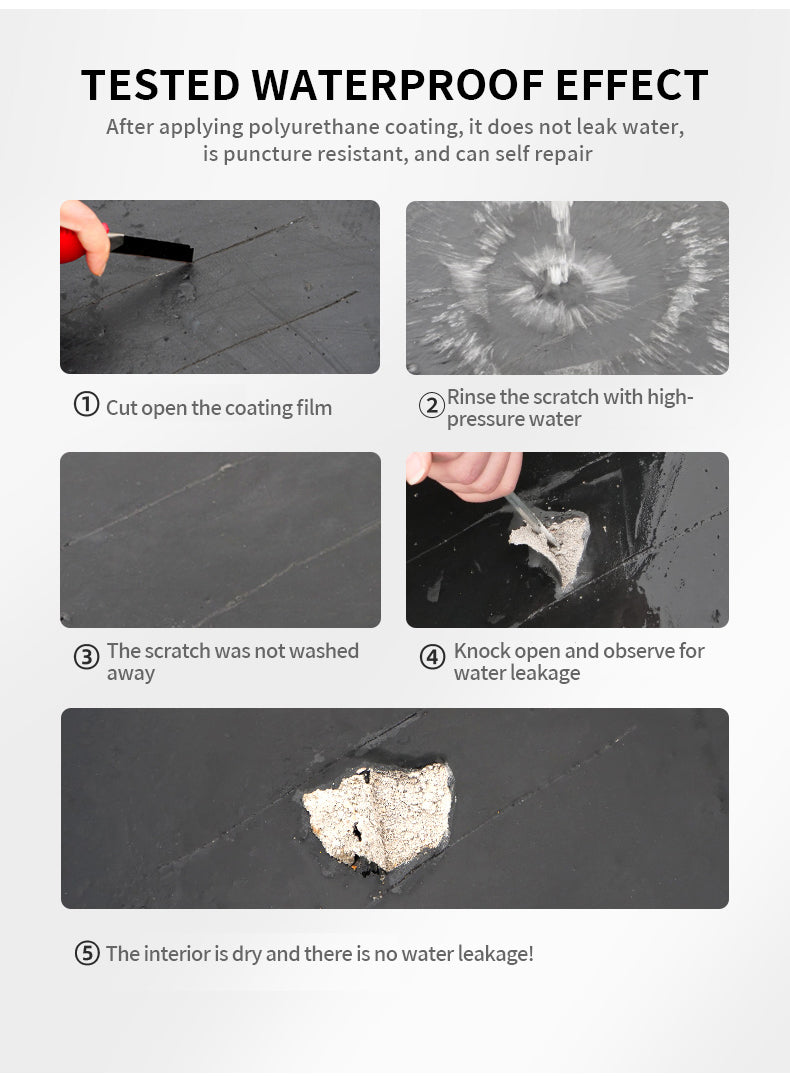 TESTED WATERPROOF EFFECT

After applying polyurethane coating, it does not leak water, is puncture resistant, and can self repair

① Cut open the coating film

② Rinse the scratch with high-pressure water

③ The scratch was not washed away

④ Knock open and observe for water leakage

⑤ The interior is dry and there is no water leakage!