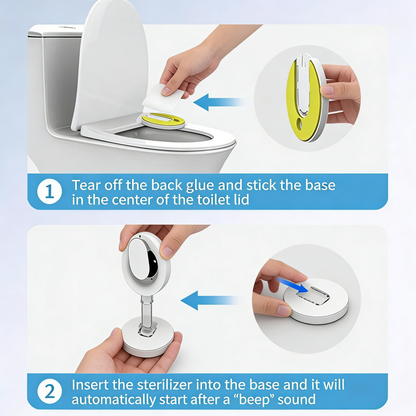 1 Tear off the back glue and stick the base in the center of the toilet lid

2 Insert the sterilizer into the base and it will automatically start after a “beep” sound