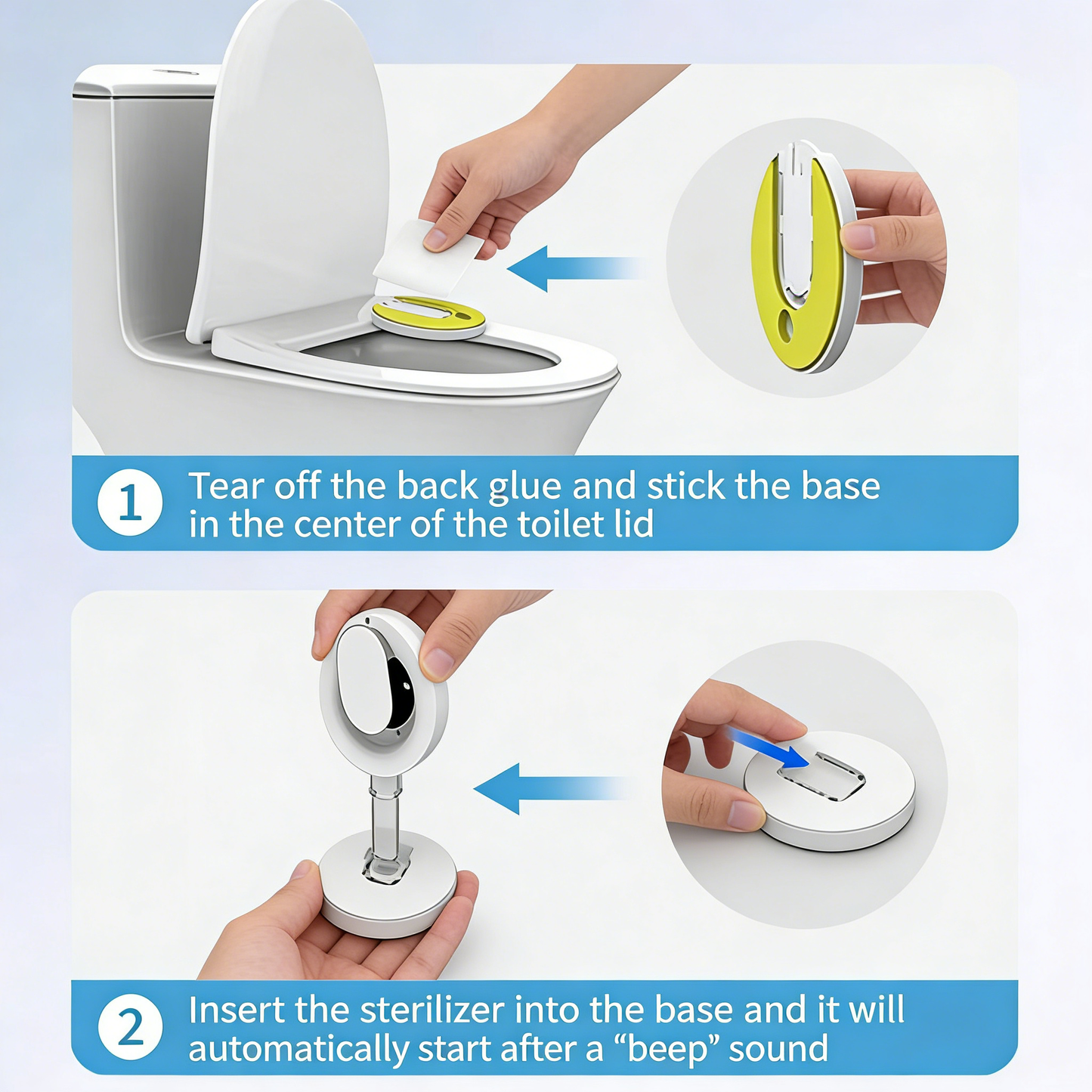 1 Tear off the back glue and stick the base in the center of the toilet lid

2 Insert the sterilizer into the base and it will automatically start after a “beep” sound